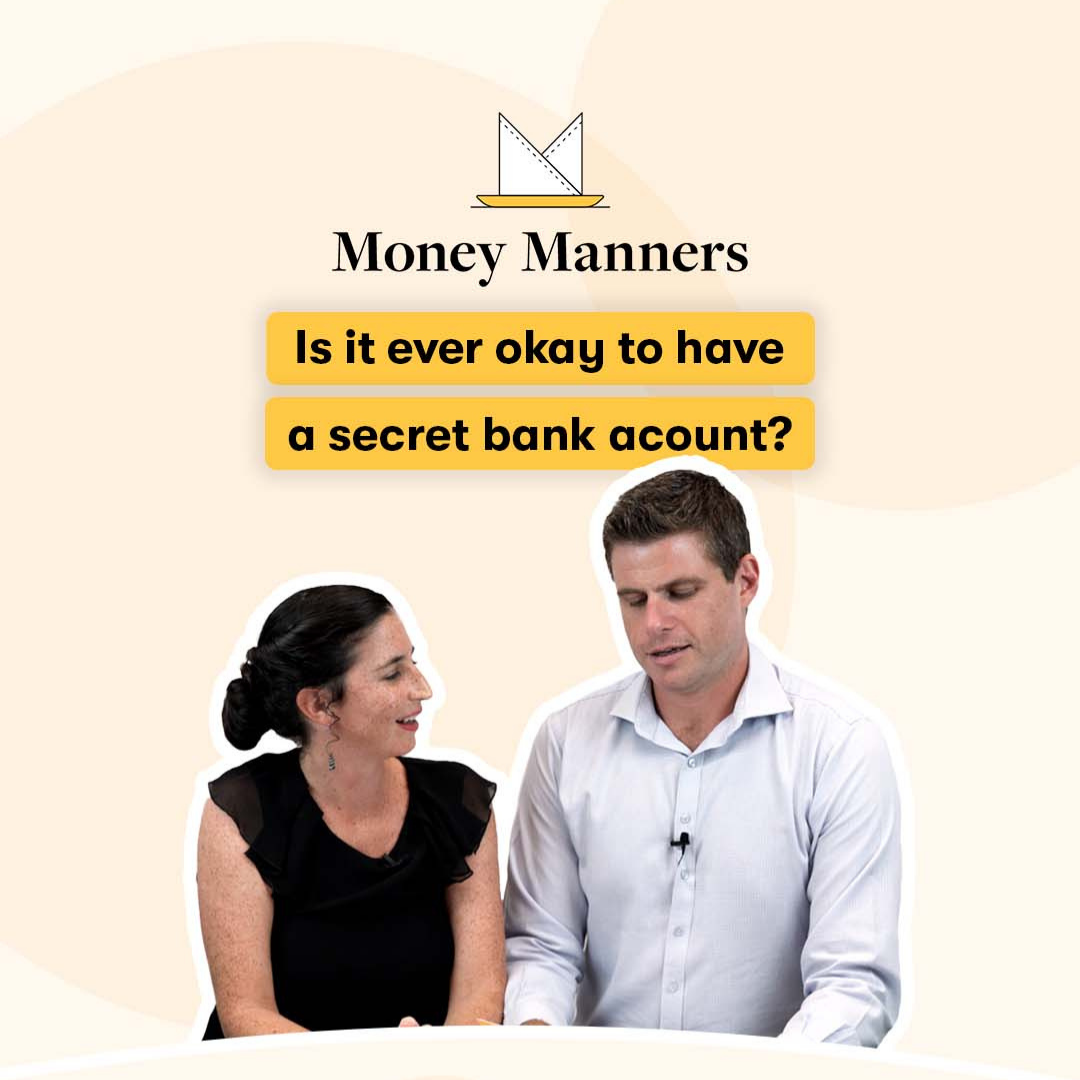 Money Manners

Is it ever okay to have a secret bank acount?