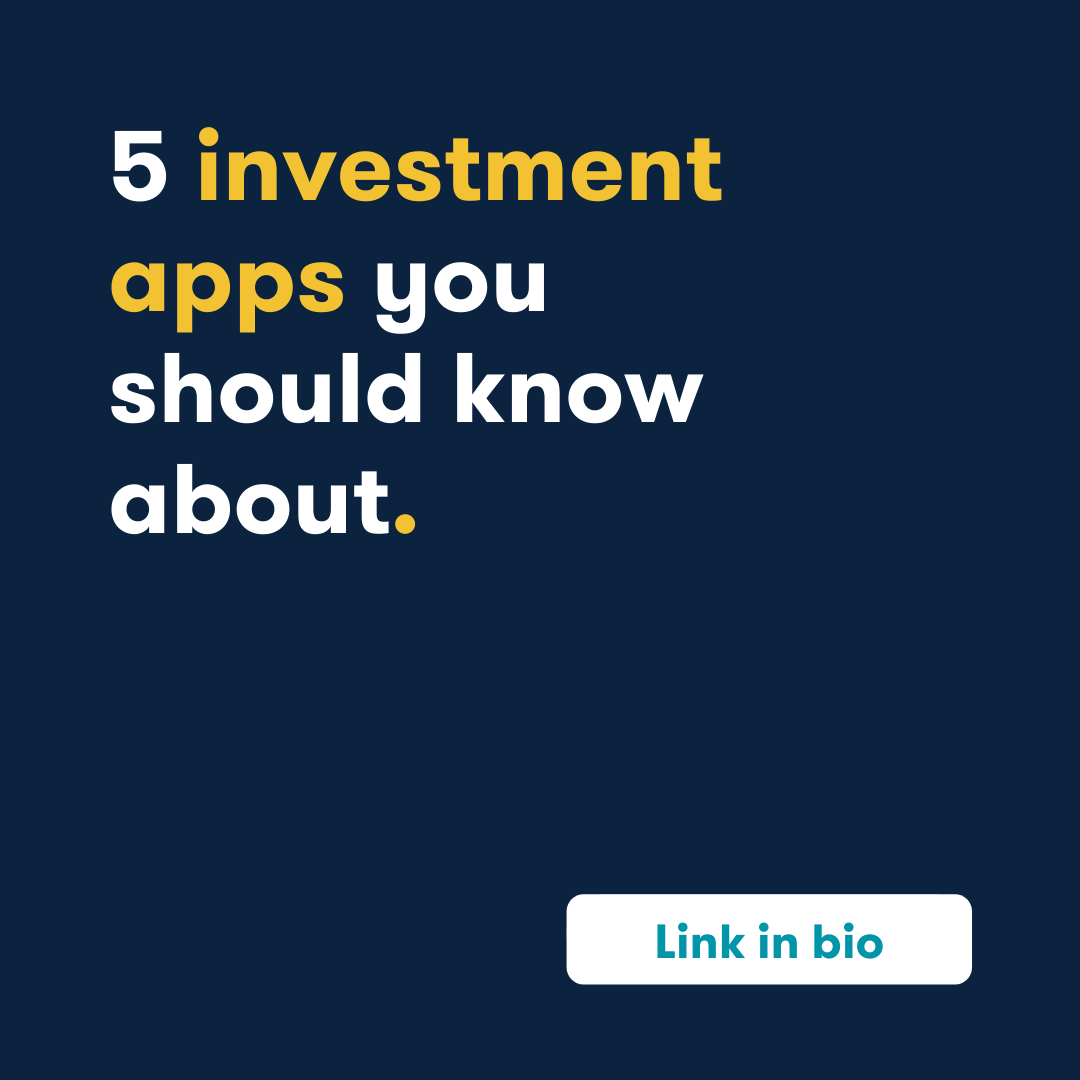 5 investment apps you should know about.

Link in bio