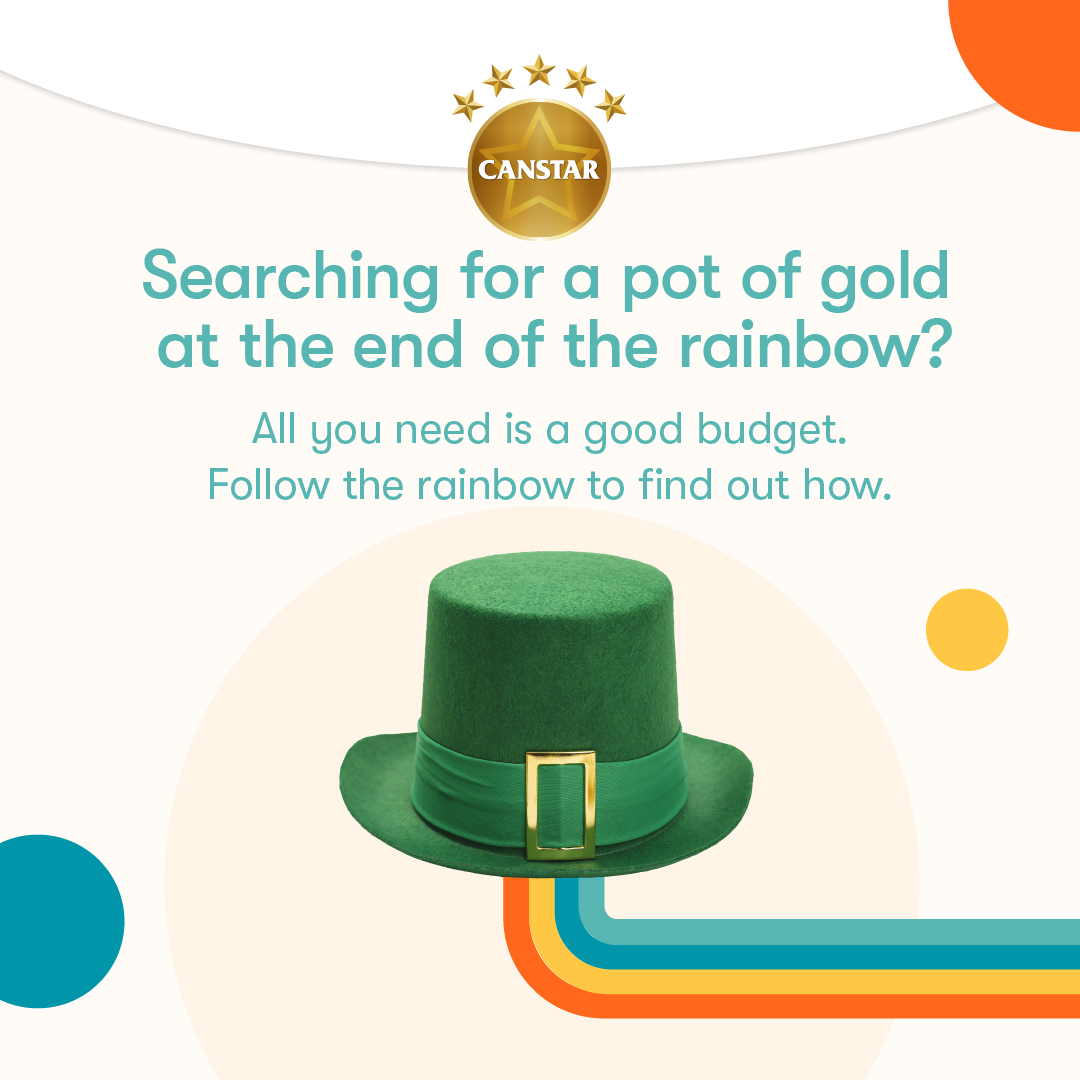 CANSTAR

Searching for a pot of gold at the end of the rainbow?

All you need is a good budget. Follow the rainbow to find out how.