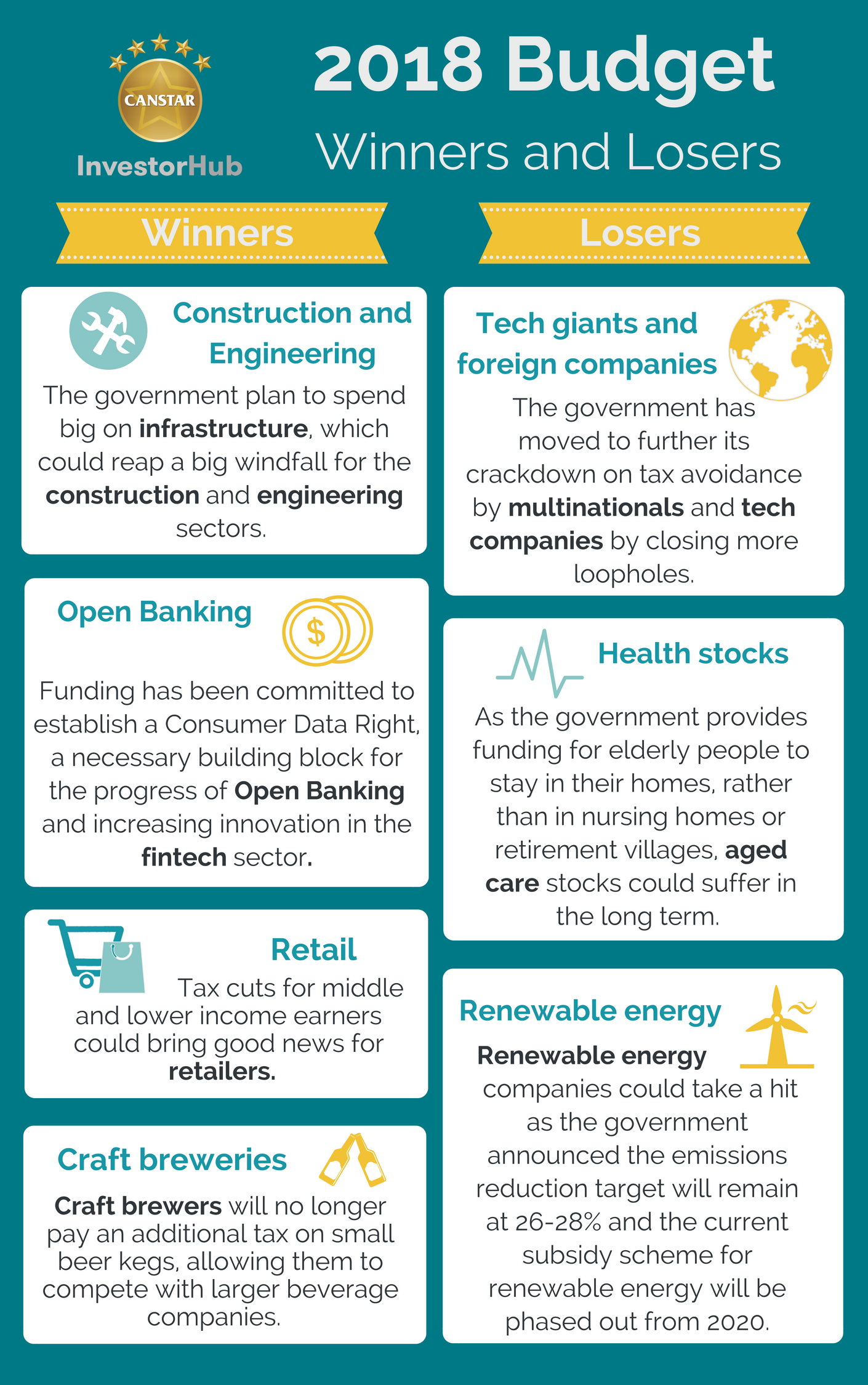 CANSTAR
InvestorHub

2018 Budget
Winners and Losers

Winners

Construction and Engineering

The government plan to spend big on infrastructure, which could reap a big windfall for the construction and engineering sectors.

Open Banking

$

Funding has been committed to establish a Consumer Data Right, a necessary building block for the progress of Open Banking and increasing innovation in the fintech sector.

Retail

Tax cuts for middle and lower income earners could bring good news for retailers.

Craft breweries

Craft brewers will no longer pay an additional tax on small beer kegs, allowing them to compete with larger beverage companies.

Losers

Tech giants and foreign companies

The government has moved to further its crackdown on tax avoidance by multinationals and tech companies by closing more loopholes.

Health stocks

As the government provides funding for elderly people to stay in their homes, rather than in nursing homes or retirement villages, aged care stocks could suffer in the long term.

Renewable energy

Renewable energy companies could take a hit as the government announced the emissions reduction target will remain at 26-28% and the current subsidy scheme for renewable energy will be phased out from 2020.