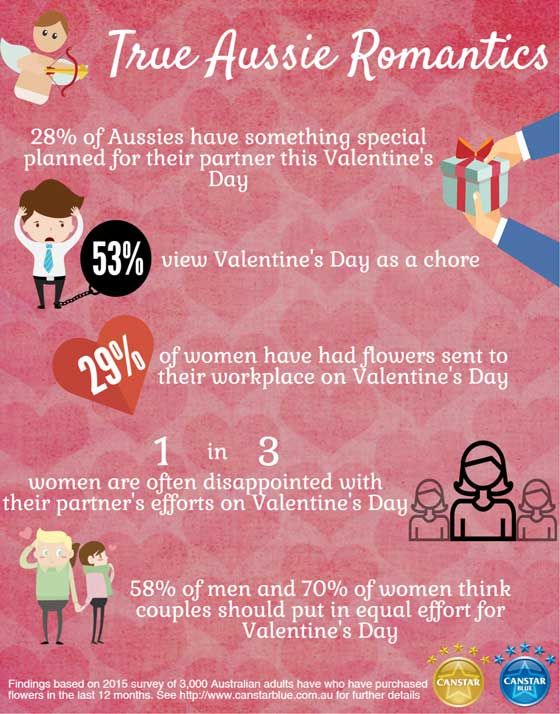 True Aussie Romantics

28% of Aussies have something special planned for their partner this Valentine's Day

53% view Valentine's Day as a chore

29% of women have had flowers sent to their workplace on Valentine's Day

1 in 3 women are often disappointed with their partner's efforts on Valentine's Day

58% of men and 70% of women think couples should put in equal effort for Valentine's Day

Findings based on 2015 survey of 3,000 Australian adults have who have purchased flowers in the last 12 months. See http://www.canstarblue.com.au for further details

CANSTAR

CANSTAR BLUE