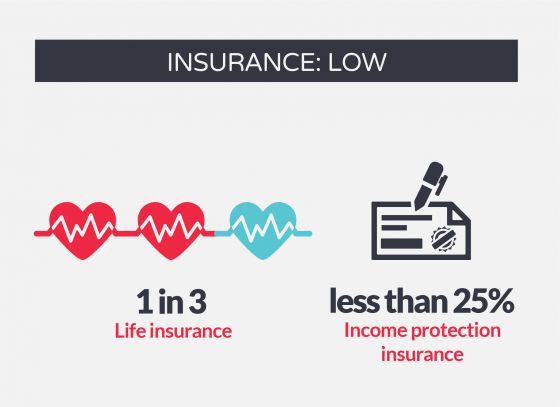 INSURANCE: LOW

1 in 3
Life insurance

less than 25%
Income protection insurance