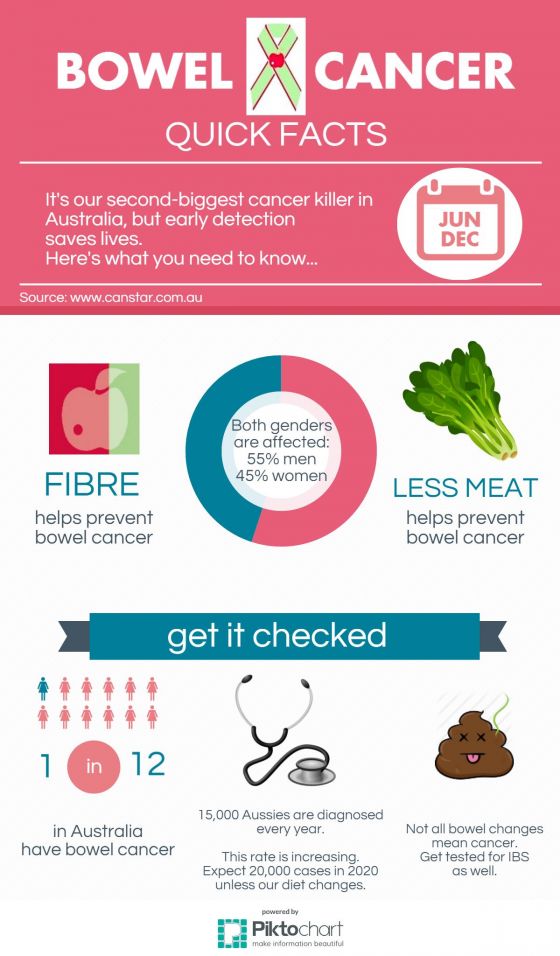 BOWEL CANCER

QUICK FACTS

It's our second-biggest cancer killer in Australia, but early detection saves lives.
Here's what you need to know...

JUN
DEC

Source: www.canstar.com.au

FIBRE
helps prevent bowel cancer

Both genders are affected:
55% men
45% women

LESS MEAT
helps prevent bowel cancer

get it checked

1 in 12

in Australia have bowel cancer

15,000 Aussies are diagnosed every year.

This rate is increasing. Expect 20,000 cases in 2020 unless our diet changes.

Not all bowel changes mean cancer. Get tested for IBS as well.

powered by
Piktochart
make information beautiful