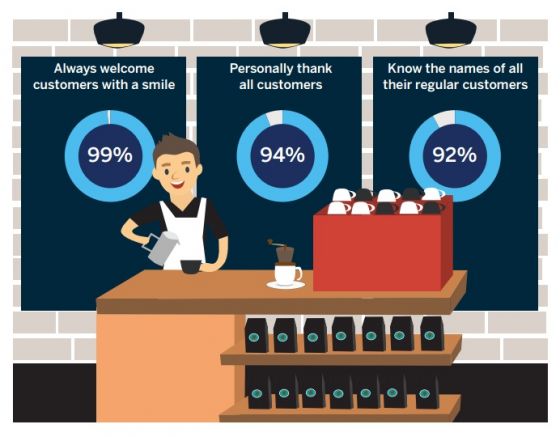 Always welcome customers with a smile

99%

Personally thank all customers

94%

Know the names of all their regular customers

92%